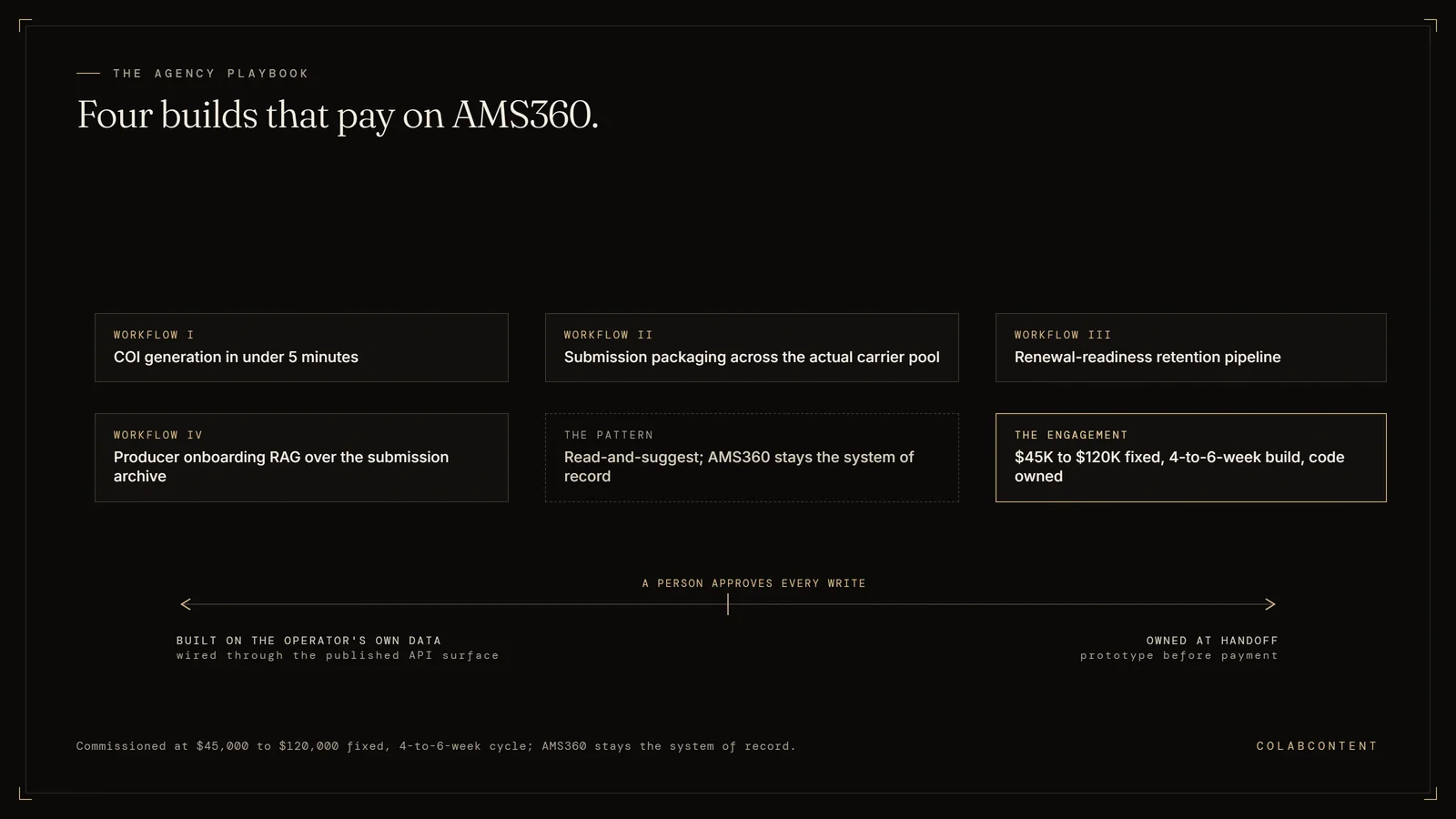 THE AGENCY PLAYBOOK

Four builds that pay on AMS360.

WORKFLOW I
COI generation in under 5 minutes

WORKFLOW II
Submission packaging across the actual carrier pool

WORKFLOW III
Renewal-readiness retention pipeline

WORKFLOW IV
Producer onboarding RAG over the submission archive

THE PATTERN
Read-and-suggest; AMS360 stays the system of record

THE ENGAGEMENT
$45K to $120K fixed, 4-to-6-week build, code owned

A PERSON APPROVES EVERY WRITE

BUILT ON THE OPERATOR'S OWN DATA
wired through the published API surface

OWNED AT HANDOFF
prototype before payment

Commissioned at $45,000 to $120,000 fixed, 4-to-6-week cycle; AMS360 stays the system of record.

COLABCONTENT