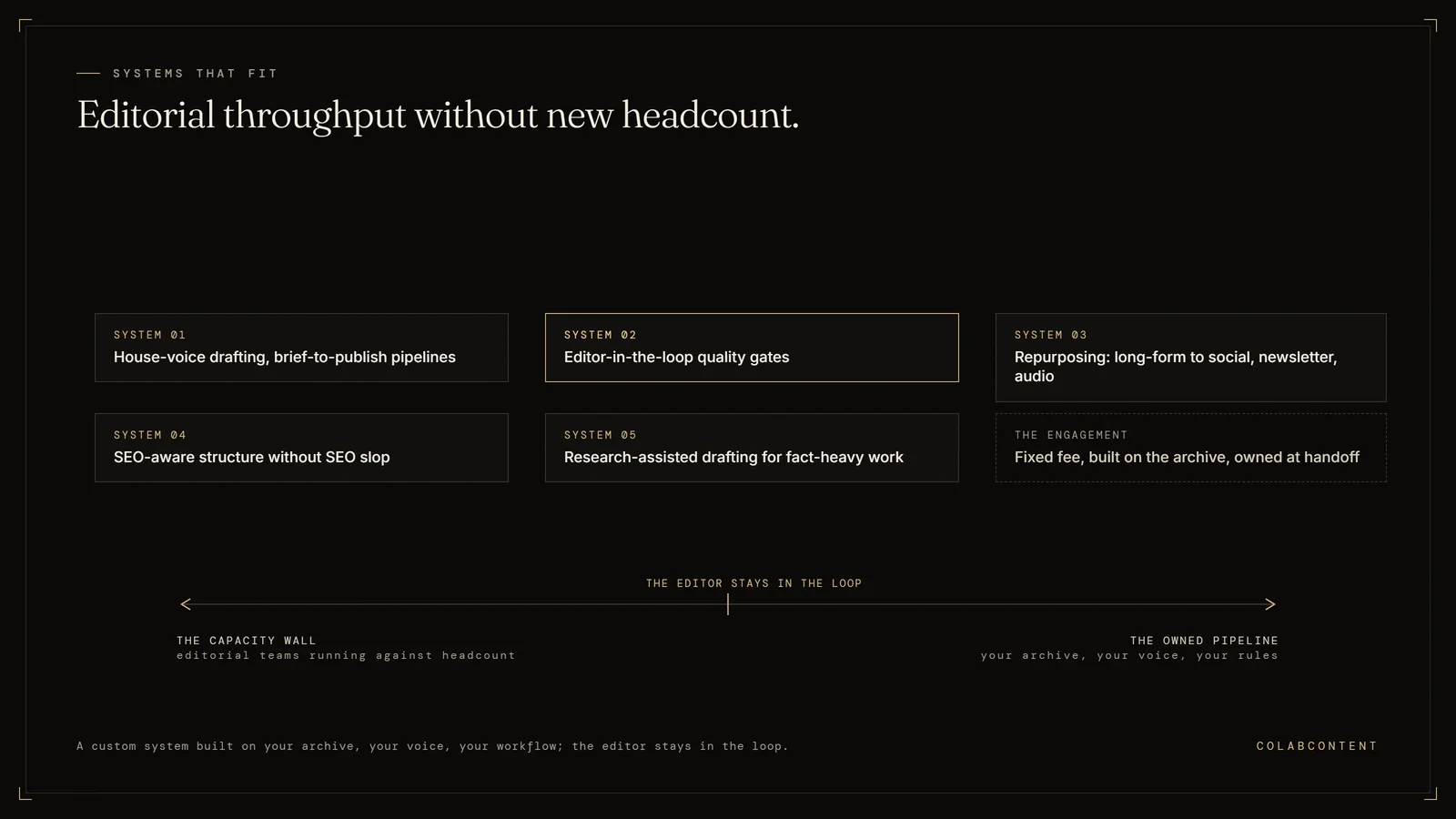 SYSTEMS THAT FIT

Editorial throughput without new headcount.

SYSTEM 01
House-voice drafting, brief-to-publish pipelines

SYSTEM 02
Editor-in-the-loop quality gates

SYSTEM 03
Repurposing: long-form to social, newsletter, audio

SYSTEM 04
SEO-aware structure without SEO slop

SYSTEM 05
Research-assisted drafting for fact-heavy work

THE ENGAGEMENT
Fixed fee, built on the archive, owned at handoff

THE EDITOR STAYS IN THE LOOP

THE CAPACITY WALL
editorial teams running against headcount

THE OWNED PIPELINE
your archive, your voice, your rules

A custom system built on your archive, your voice, your workflow; the editor stays in the loop.

COLABCONTENT