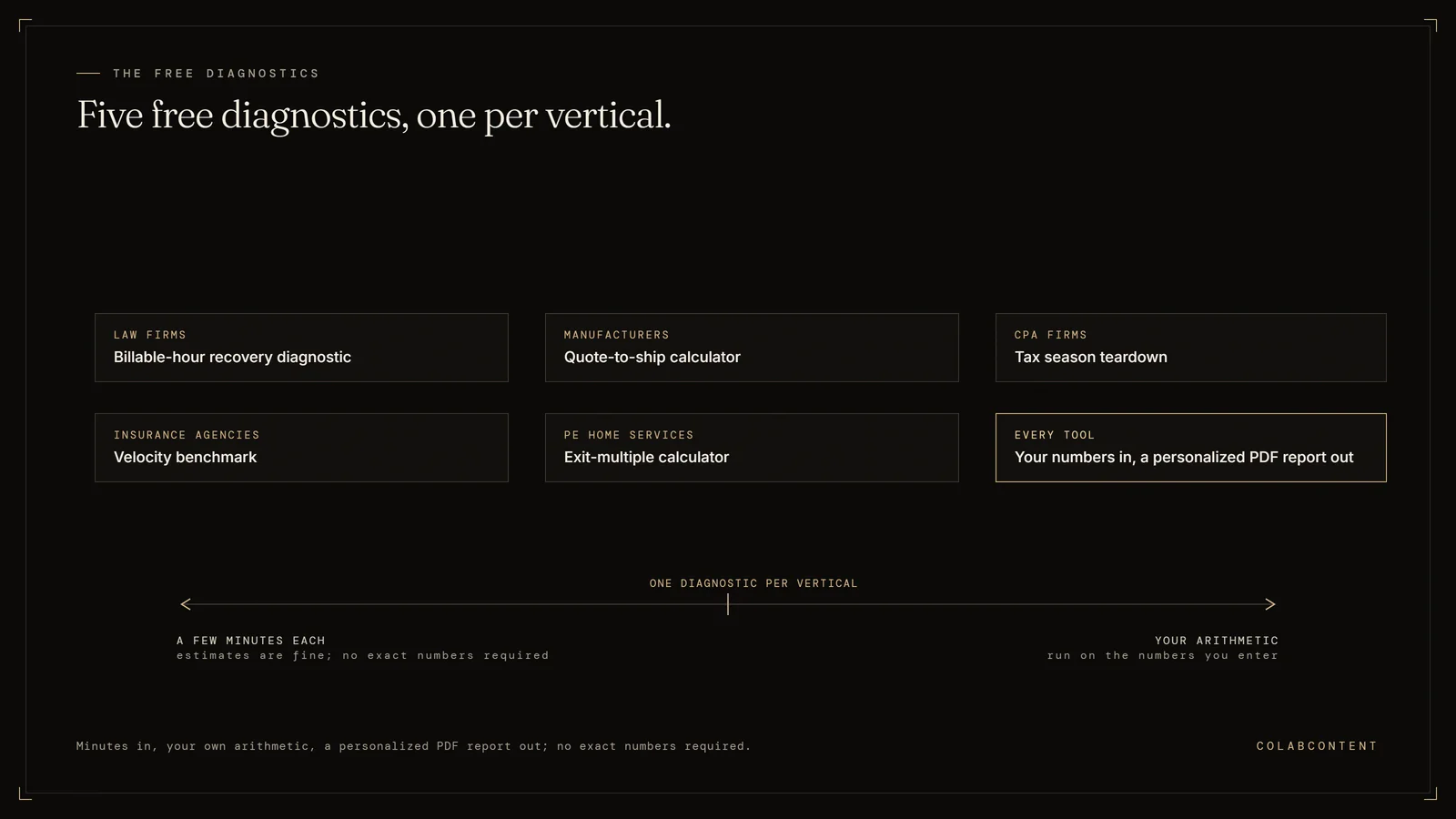 THE FREE DIAGNOSTICS

Five free diagnostics, one per vertical.

LAW FIRMS
Billable-hour recovery diagnostic

MANUFACTURERS
Quote-to-ship calculator

CPA FIRMS
Tax season teardown

INSURANCE AGENCIES
Velocity benchmark

PE HOME SERVICES
Exit-multiple calculator

EVERY TOOL
Your numbers in, a personalized PDF report out

ONE DIAGNOSTIC PER VERTICAL

A FEW MINUTES EACH
estimates are fine; no exact numbers required

YOUR ARITHMETIC
run on the numbers you enter

Minutes in, your own arithmetic, a personalized PDF report out; no exact numbers required.

COLABCONTENT